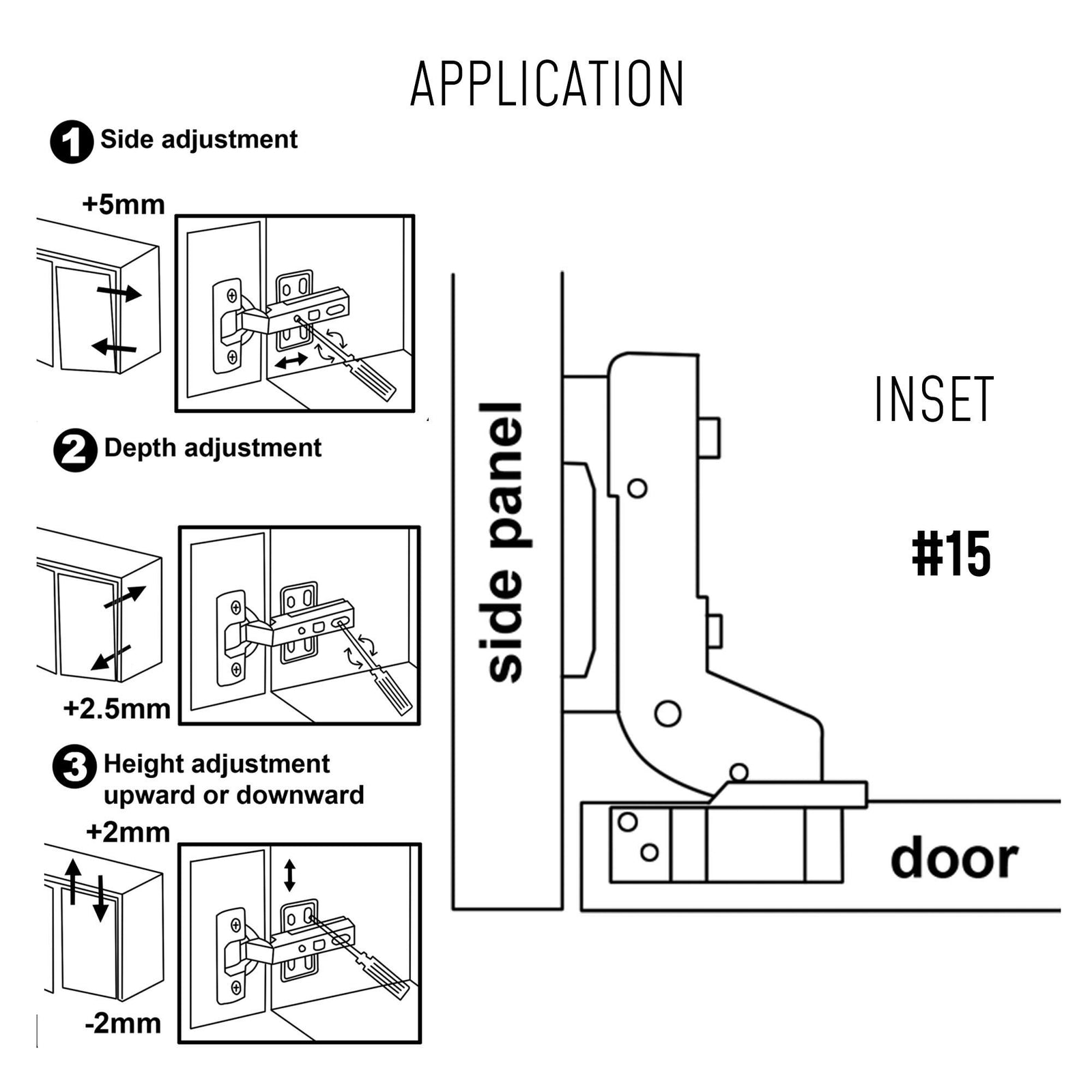 APPLICATION

1 Side adjustment

+5mm

2 Depth adjustment

+2.5mm

3 Height adjustment upward or downward

+2mm

-2mm

side panel

INSET

#15

door